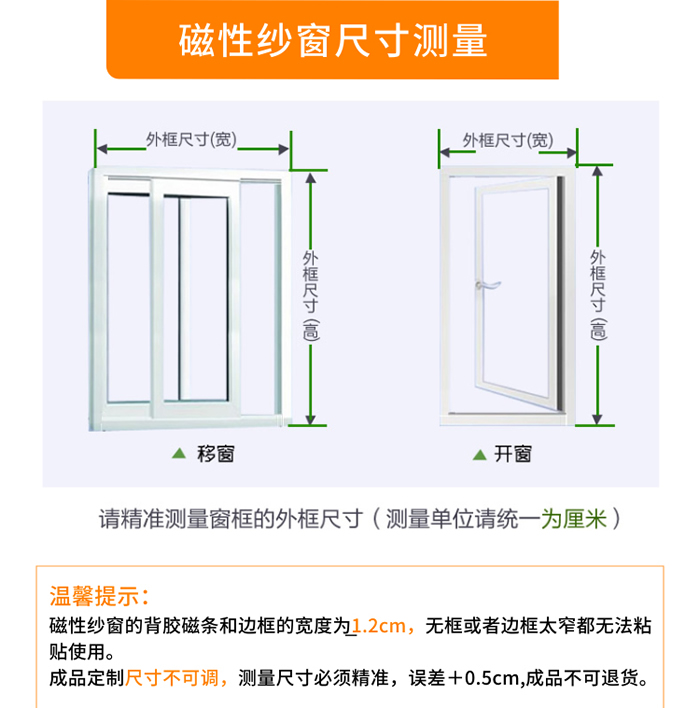 磁性纱窗尺寸测量

外框尺寸(宽)

外框尺寸(高)

▲ 移窗

外框尺寸(宽)

外框尺寸(高)

▲ 开窗

请精准测量窗框的外框尺寸（测量单位请统一为厘米）

温馨提示：

磁性纱窗的背胶磁条和边框的宽度为1.2cm，无框或者边框太窄都无法粘贴使用。

成品定制尺寸不可调，测量尺寸必须精准，误差＋0.5cm,成品不可退货。