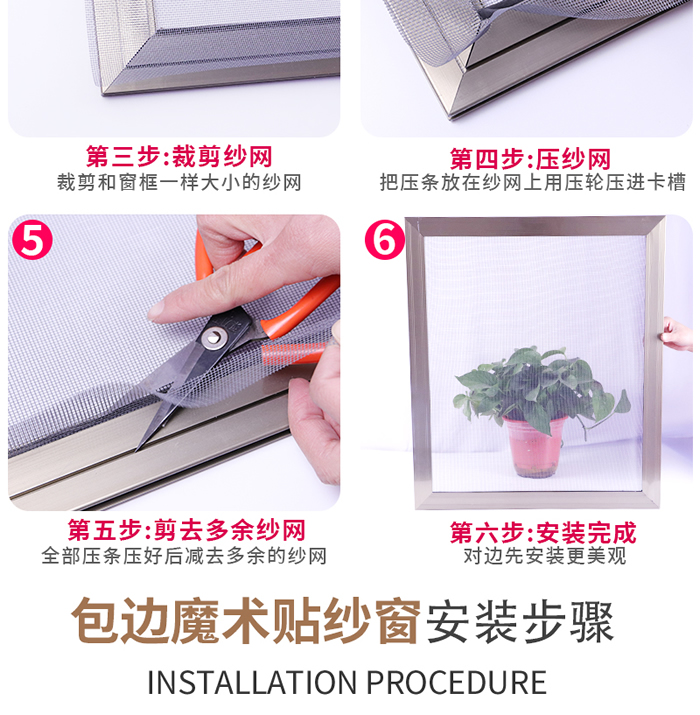 第三步:裁剪纱网
裁剪和窗框一样大小的纱网

第四步:压纱网
把压条放在纱网上用压轮压进卡槽

5

6

第五步:剪去多余纱网
全部压条压好后减去多余的纱网

第六步:安装完成
对边先安装更美观

包边魔术贴纱窗安装步骤

INSTALLATION PROCEDURE