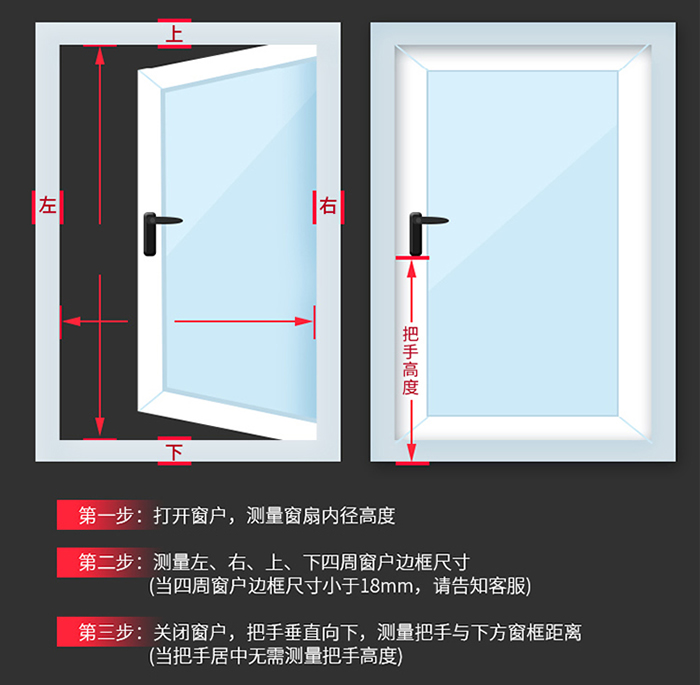 上

左

右

下

把手高度

第一步：打开窗户，测量窗扇内径高度

第二步：测量左、右、上、下四周窗户边框尺寸
(当四周窗户边框尺寸小于18mm，请告知客服)

第三步：关闭窗户，把手垂直向下，测量把手与下方窗框距离
(当把手居中无需测量把手高度)